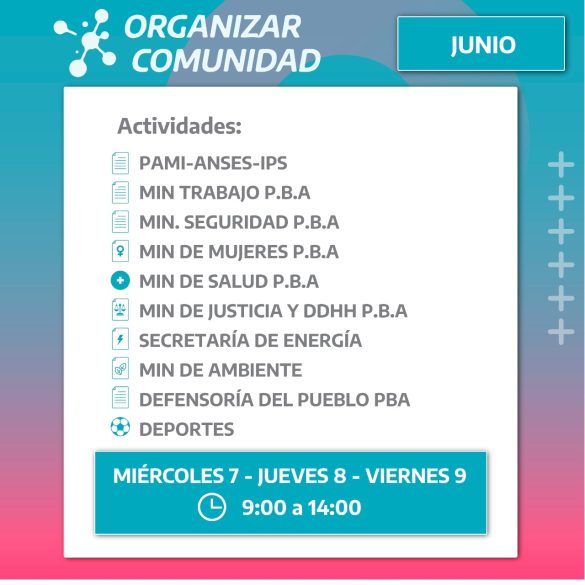 ORGANIZAR
COMUNIDAD

JUNIO

Actividades:

PAMI-ANSES-IPS
MIN TRABAJO P.B.A
MIN. SEGURIDAD P.B.A
MIN DE MUJERES P.B.A
MIN DE SALUD P.B.A
MIN DE JUSTICIA Y DDHH P.B.A
SECRETARÍA DE ENERGÍA
MIN DE AMBIENTE
DEFENSORÍA DEL PUEBLO PBA
DEPORTES

MIÉRCOLES 7 - JUEVES 8 - VIERNES 9
9:00 a 14:00